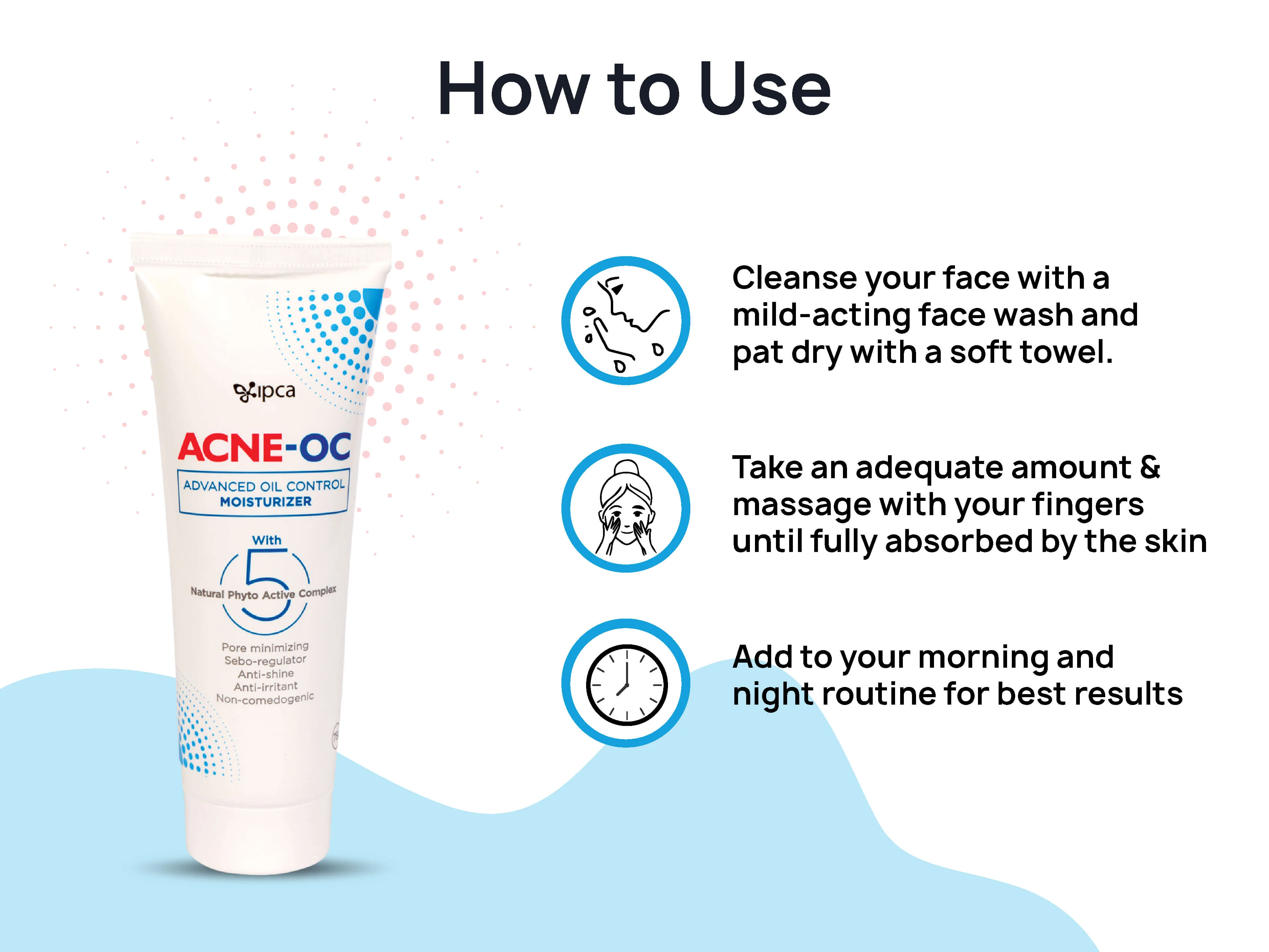 How to Use

ipca

ACNE-OC

ADVANCED OIL CONTROL
MOISTURIZER

With 5

Natural Phyto Active Complex

Pore minimizing
Sebo-regulator
Anti-shine
Anti-irritant
Non-comedogenic

Cleanse your face with a mild-acting face wash and pat dry with a soft towel.

Take an adequate amount & massage with your fingers until fully absorbed by the skin

Add to your morning and night routine for best results